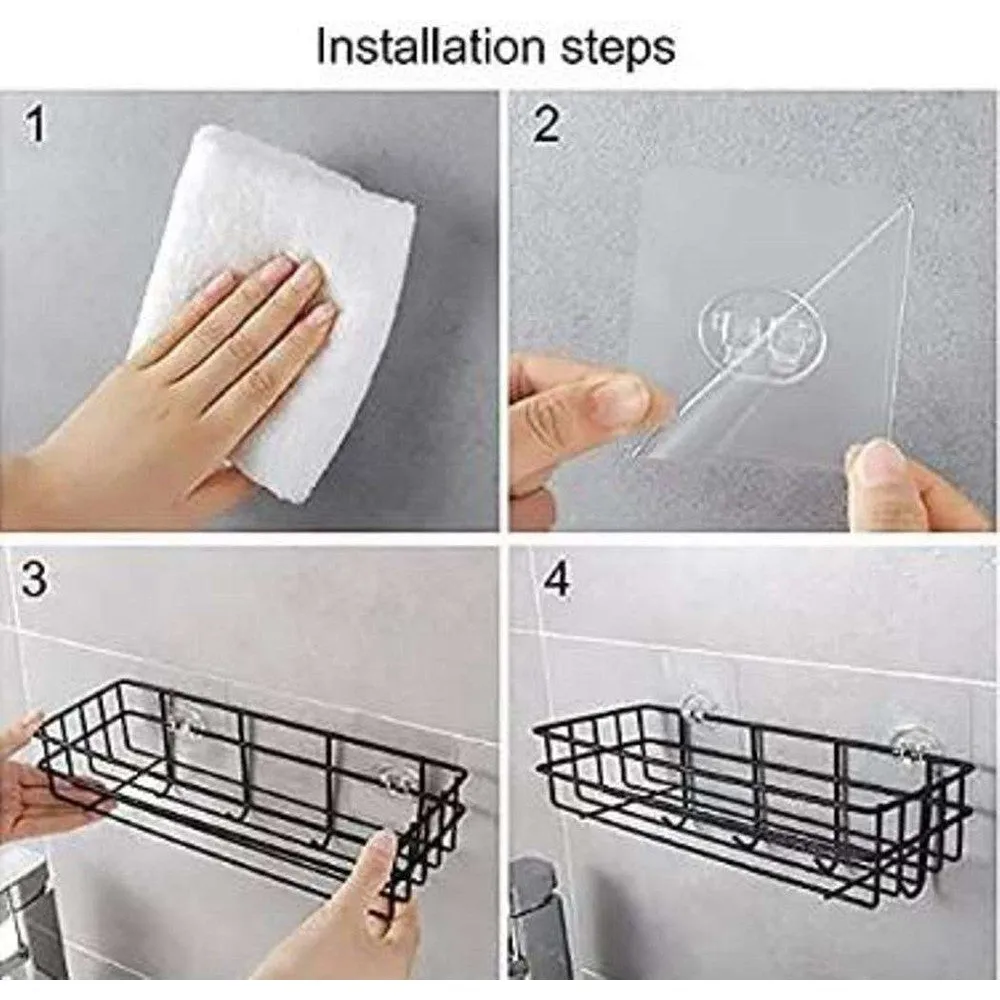 Installation steps

1

2

3

4